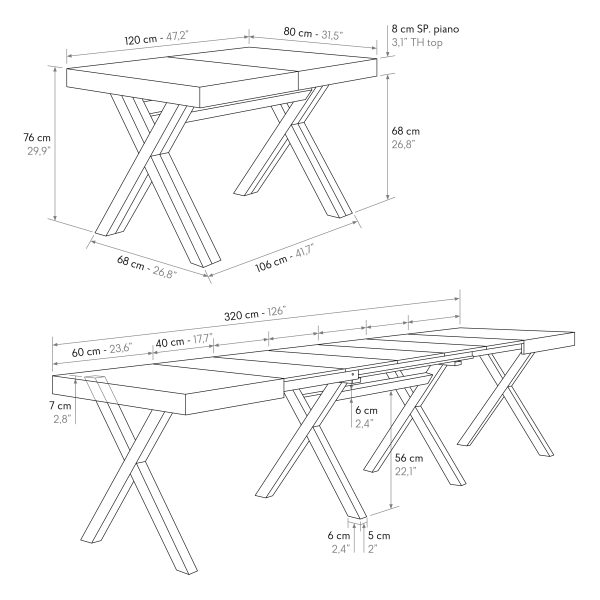 120 cm - 47,2"
80 cm - 31,5"
8 cm SP. piano
3,1" TH top
76 cm
29,9"
68 cm
26,8"
68 cm - 26,8"
106 cm - 41,7"
320 cm - 126"
60 cm - 23,6"
40 cm - 17,7"
7 cm
2,8"
6 cm
2,4"
56 cm
22,1"
6 cm
2,4"
5 cm
2"